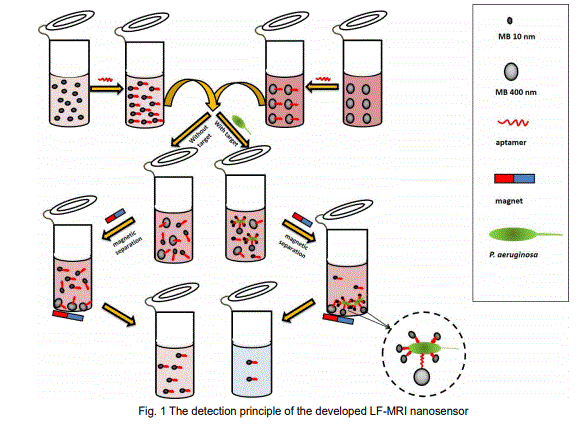 Without target

With target

magnetic separation

magnetic separation

MB 10 nm

MB 400 nm

aptamer

magnet

P. aeruginosa

Fig. 1 The detection principle of the developed LF-MRI nanosensor